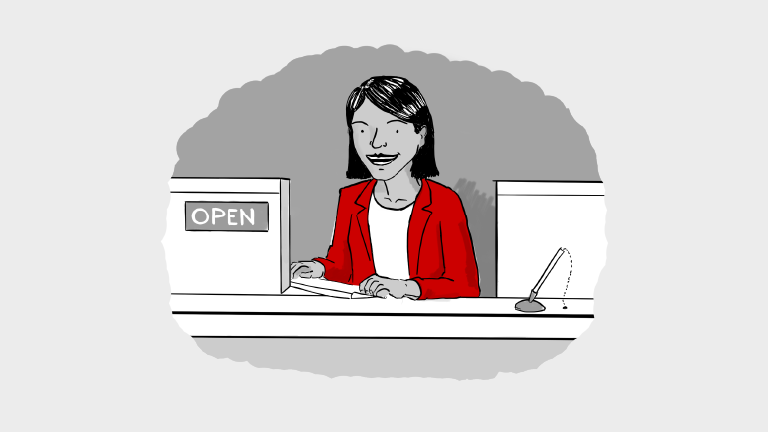 OPEN